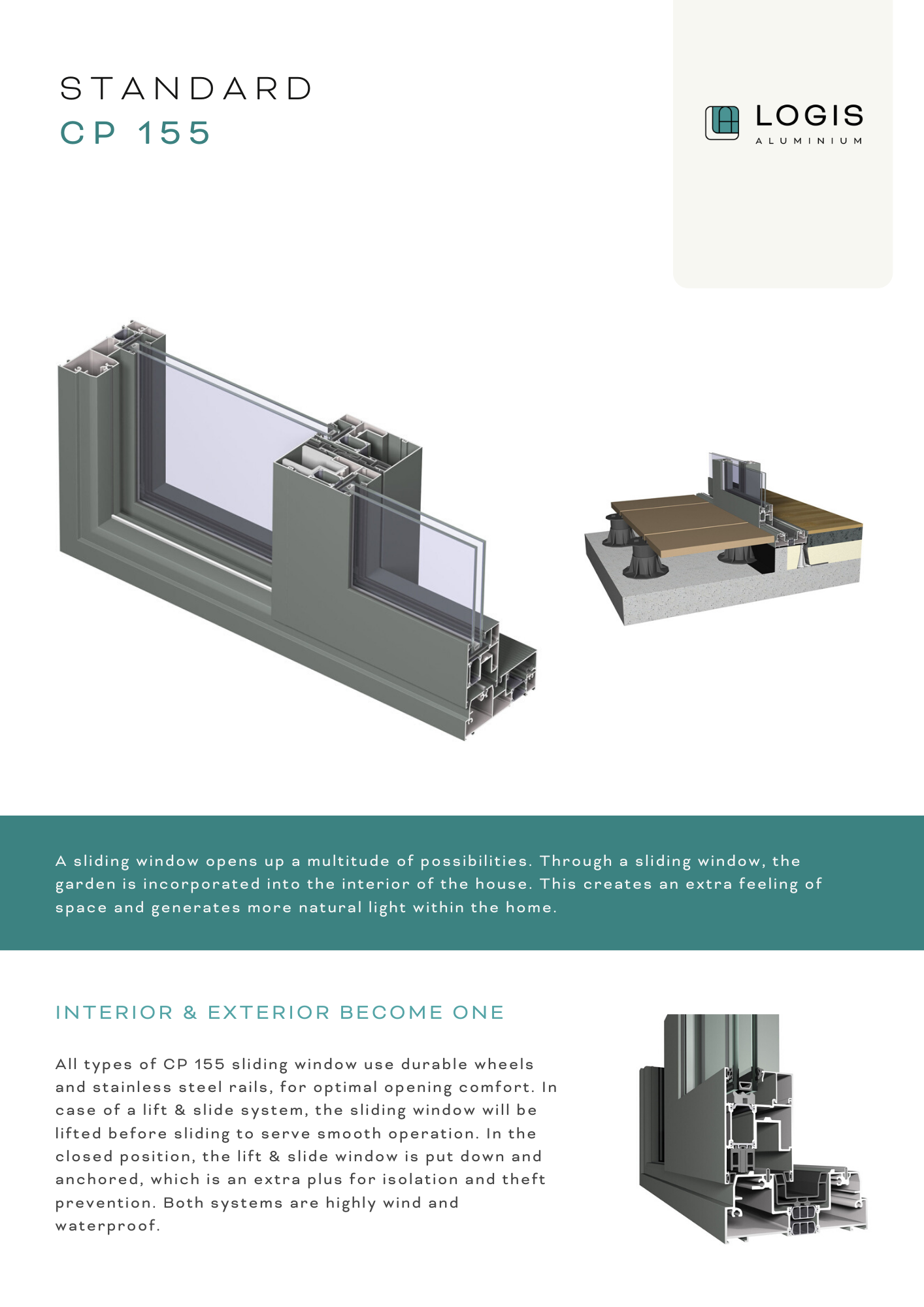 STANDARD
CP 155

LOGIS
ALUMINIUM

A sliding window opens up a multitude of possibilities. Through a sliding window, the garden is incorporated into the interior of the house. This creates an extra feeling of space and generates more natural light within the home.

INTERIOR & EXTERIOR BECOME ONE

All types of CP 155 sliding window use durable wheels and stainless steel rails, for optimal opening comfort. In case of a lift & slide system, the sliding window will be lifted before sliding to serve smooth operation. In the closed position, the lift & slide window is put down and anchored, which is an extra plus for isolation and theft prevention. Both systems are highly wind and waterproof.