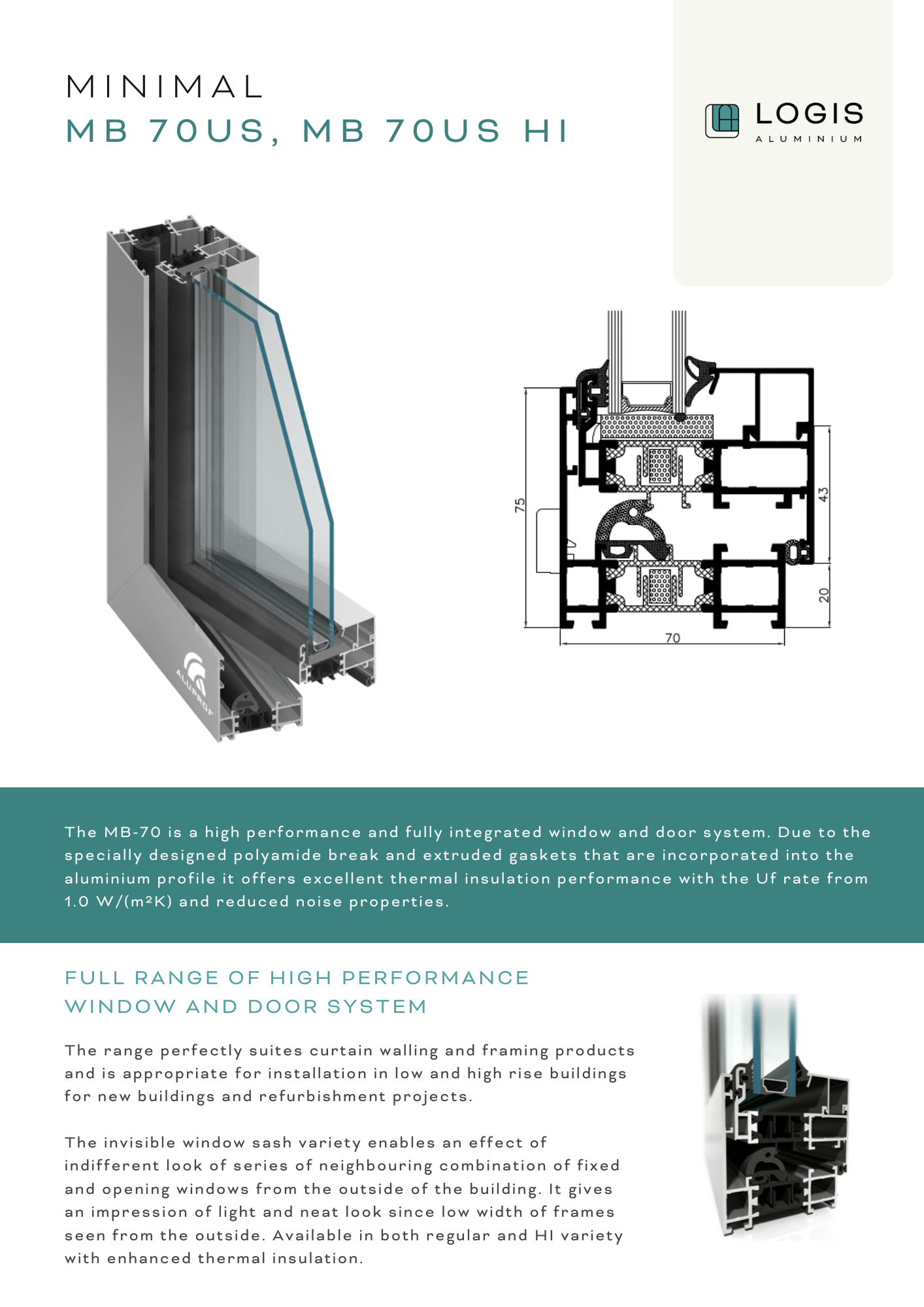 MINIMAL
MB 70US, MB 70US HI

LOGIS
ALUMINIUM

ALUPROF

75
43
20
70

The MB-70 is a high performance and fully integrated window and door system. Due to the specially designed polyamide break and extruded gaskets that are incorporated into the aluminium profile it offers excellent thermal insulation performance with the Uf rate from 1.0 W/(m²K) and reduced noise properties.

FULL RANGE OF HIGH PERFORMANCE WINDOW AND DOOR SYSTEM

The range perfectly suites curtain walling and framing products and is appropriate for installation in low and high rise buildings for new buildings and refurbishment projects.

The invisible window sash variety enables an effect of indifferent look of series of neighbouring combination of fixed and opening windows from the outside of the building. It gives an impression of light and neat look since low width of frames seen from the outside. Available in both regular and HI variety with enhanced thermal insulation.