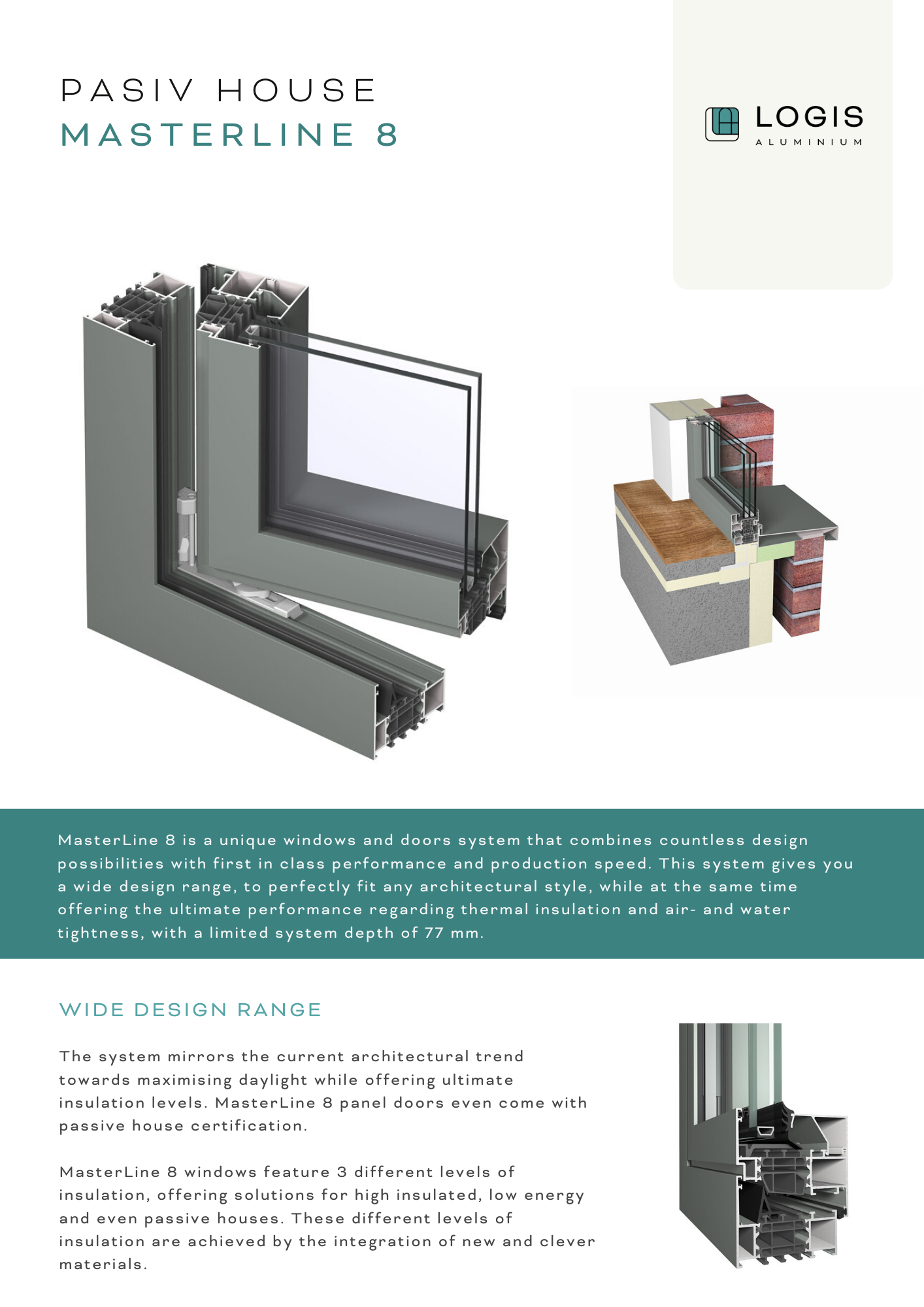 PASIV HOUSE
MASTERLINE 8

LOGIS
ALUMINIUM

MasterLine 8 is a unique windows and doors system that combines countless design possibilities with first in class performance and production speed. This system gives you a wide design range, to perfectly fit any architectural style, while at the same time offering the ultimate performance regarding thermal insulation and air- and water tightness, with a limited system depth of 77 mm.

WIDE DESIGN RANGE

The system mirrors the current architectural trend towards maximising daylight while offering ultimate insulation levels. MasterLine 8 panel doors even come with passive house certification.

MasterLine 8 windows feature 3 different levels of insulation, offering solutions for high insulated, low energy and even passive houses. These different levels of insulation are achieved by the integration of new and clever materials.