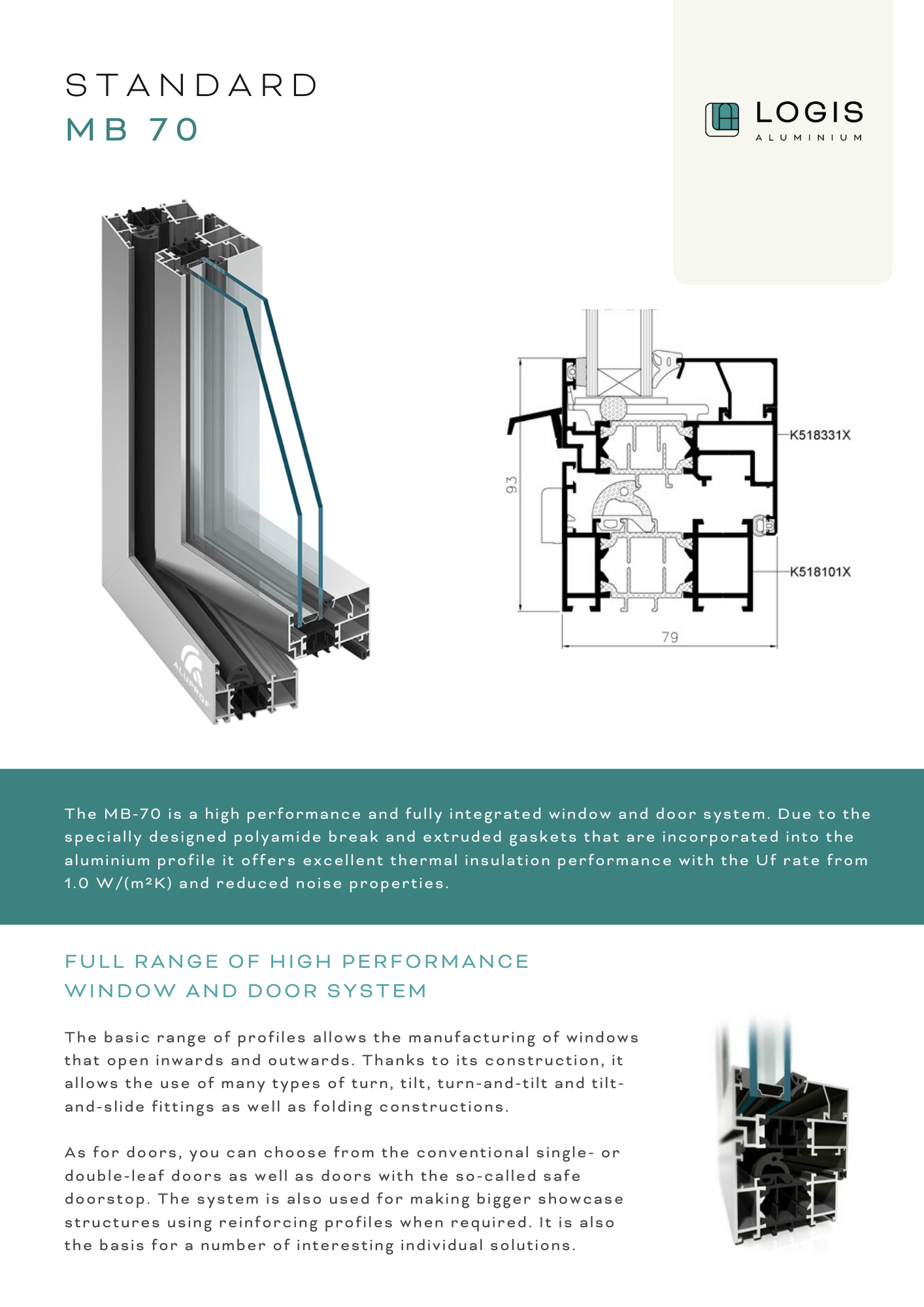 STANDARD
MB 70

LOGIS
ALUMINIUM

ALUPROF

93

K518331X

K518101X

79

The MB-70 is a high performance and fully integrated window and door system. Due to the specially designed polyamide break and extruded gaskets that are incorporated into the aluminium profile it offers excellent thermal insulation performance with the Uf rate from 1.0 W/(m²K) and reduced noise properties.

FULL RANGE OF HIGH PERFORMANCE WINDOW AND DOOR SYSTEM

The basic range of profiles allows the manufacturing of windows that open inwards and outwards. Thanks to its construction, it allows the use of many types of turn, tilt, turn-and-tilt and tilt-and-slide fittings as well as folding constructions.

As for doors, you can choose from the conventional single- or double-leaf doors as well as doors with the so-called safe doorstop. The system is also used for making bigger showcase structures using reinforcing profiles when required. It is also the basis for a number of interesting individual solutions.