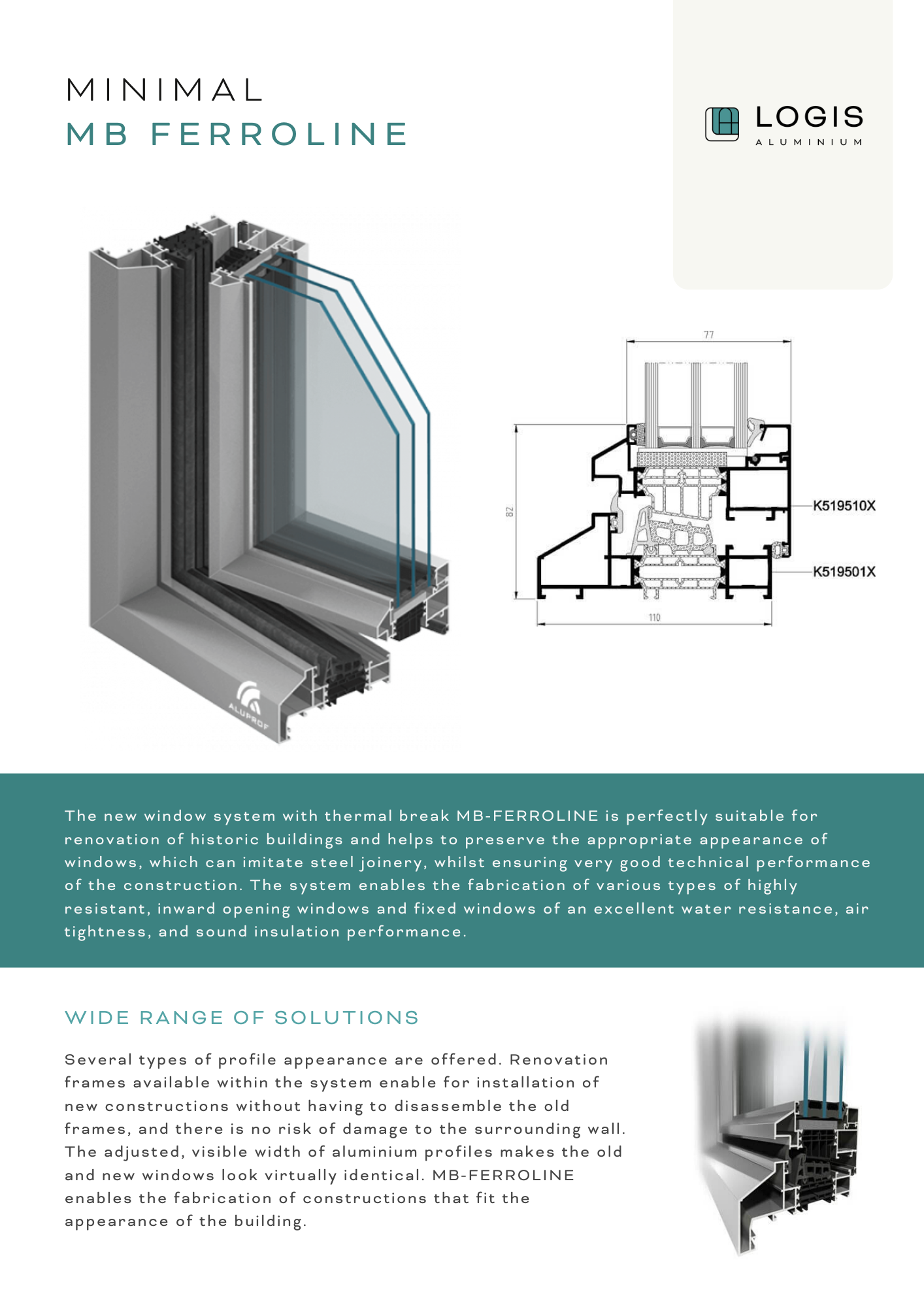 MINIMAL
MB FERROLINE

LOGIS
ALUMINIUM

ALUPROF

77

82

K519510X

K519501X

110

The new window system with thermal break MB-FERROLINE is perfectly suitable for renovation of historic buildings and helps to preserve the appropriate appearance of windows, which can imitate steel joinery, whilst ensuring very good technical performance of the construction. The system enables the fabrication of various types of highly resistant, inward opening windows and fixed windows of an excellent water resistance, air tightness, and sound insulation performance.

WIDE RANGE OF SOLUTIONS

Several types of profile appearance are offered. Renovation frames available within the system enable for installation of new constructions without having to disassemble the old frames, and there is no risk of damage to the surrounding wall. The adjusted, visible width of aluminium profiles makes the old and new windows look virtually identical. MB-FERROLINE enables the fabrication of constructions that fit the appearance of the building.