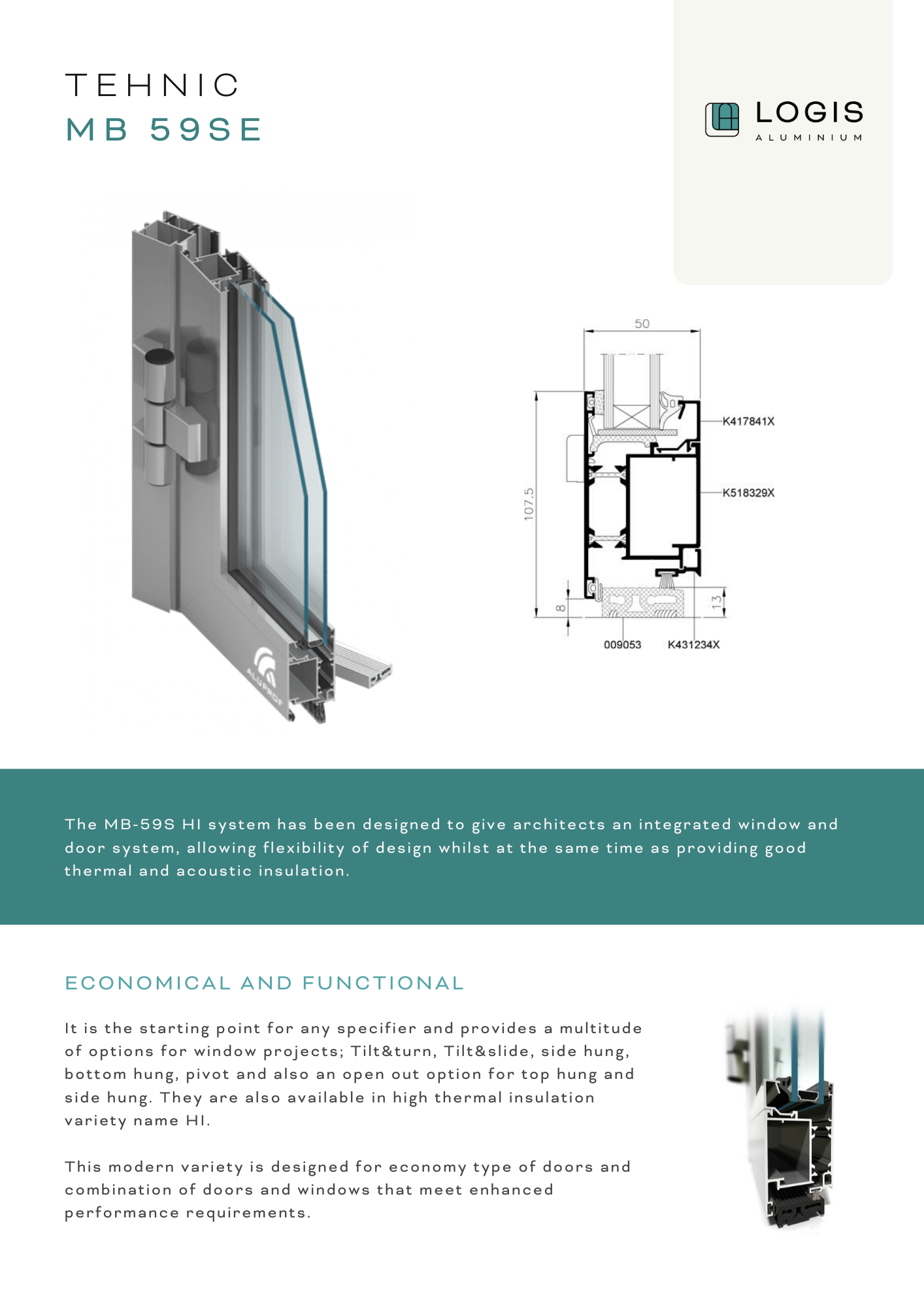 TEHNIC
MB 59SE

LOGIS
ALUMINIUM

ALUPROF

50

107.5

K417841X

K518329X

8

13

009053

K431234X

The MB-59S HI system has been designed to give architects an integrated window and door system, allowing flexibility of design whilst at the same time as providing good thermal and acoustic insulation.

ECONOMICAL AND FUNCTIONAL

It is the starting point for any specifier and provides a multitude of options for window projects; Tilt&turn, Tilt&slide, side hung, bottom hung, pivot and also an open out option for top hung and side hung. They are also available in high thermal insulation variety name HI.

This modern variety is designed for economy type of doors and combination of doors and windows that meet enhanced performance requirements.