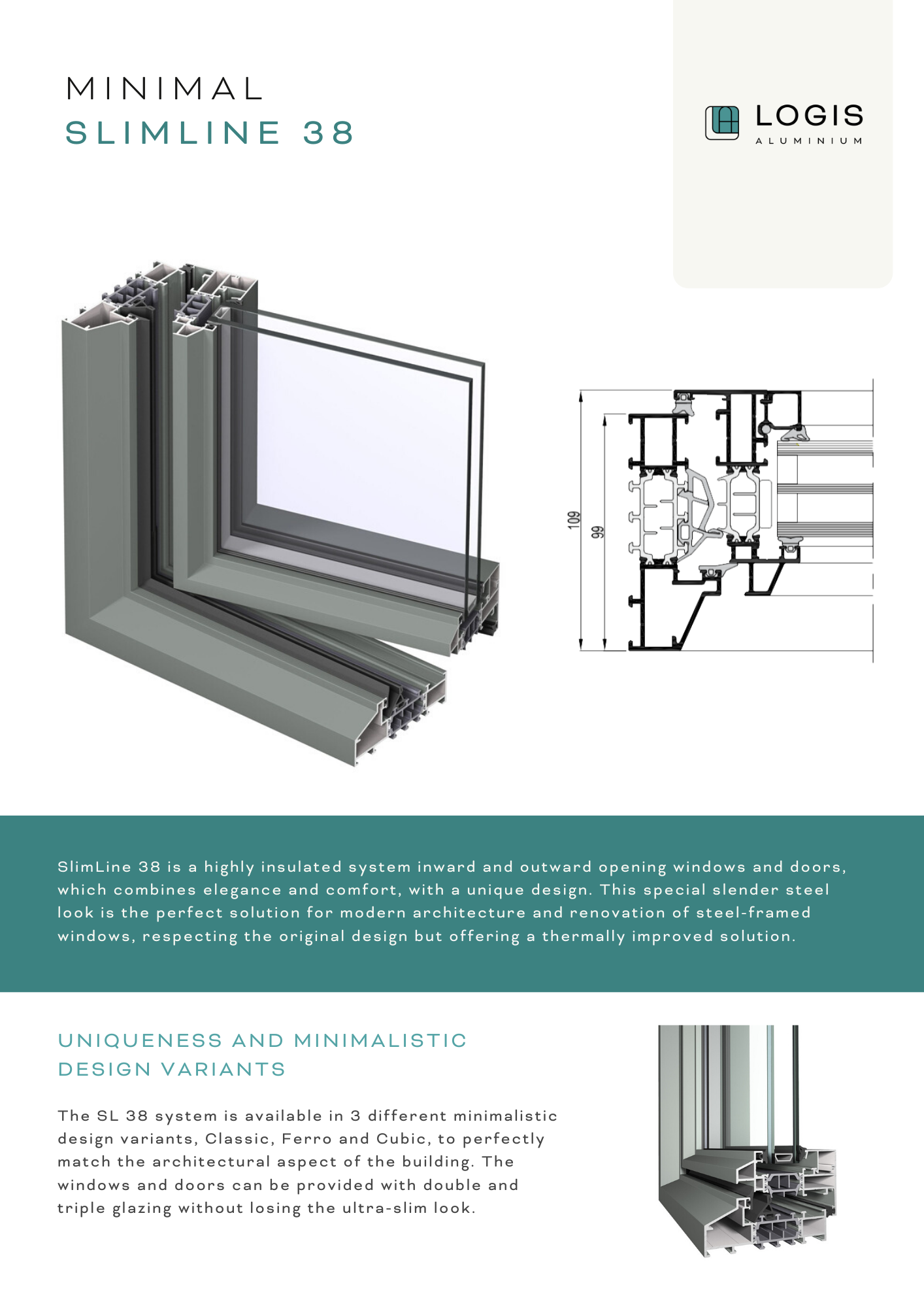 MINIMAL
SLIMLINE 38

LOGIS
ALUMINIUM

109
99

SlimLine 38 is a highly insulated system inward and outward opening windows and doors, which combines elegance and comfort, with a unique design. This special slender steel look is the perfect solution for modern architecture and renovation of steel-framed windows, respecting the original design but offering a thermally improved solution.

UNIQUENESS AND MINIMALISTIC DESIGN VARIANTS

The SL 38 system is available in 3 different minimalistic design variants, Classic, Ferro and Cubic, to perfectly match the architectural aspect of the building. The windows and doors can be provided with double and triple glazing without losing the ultra-slim look.