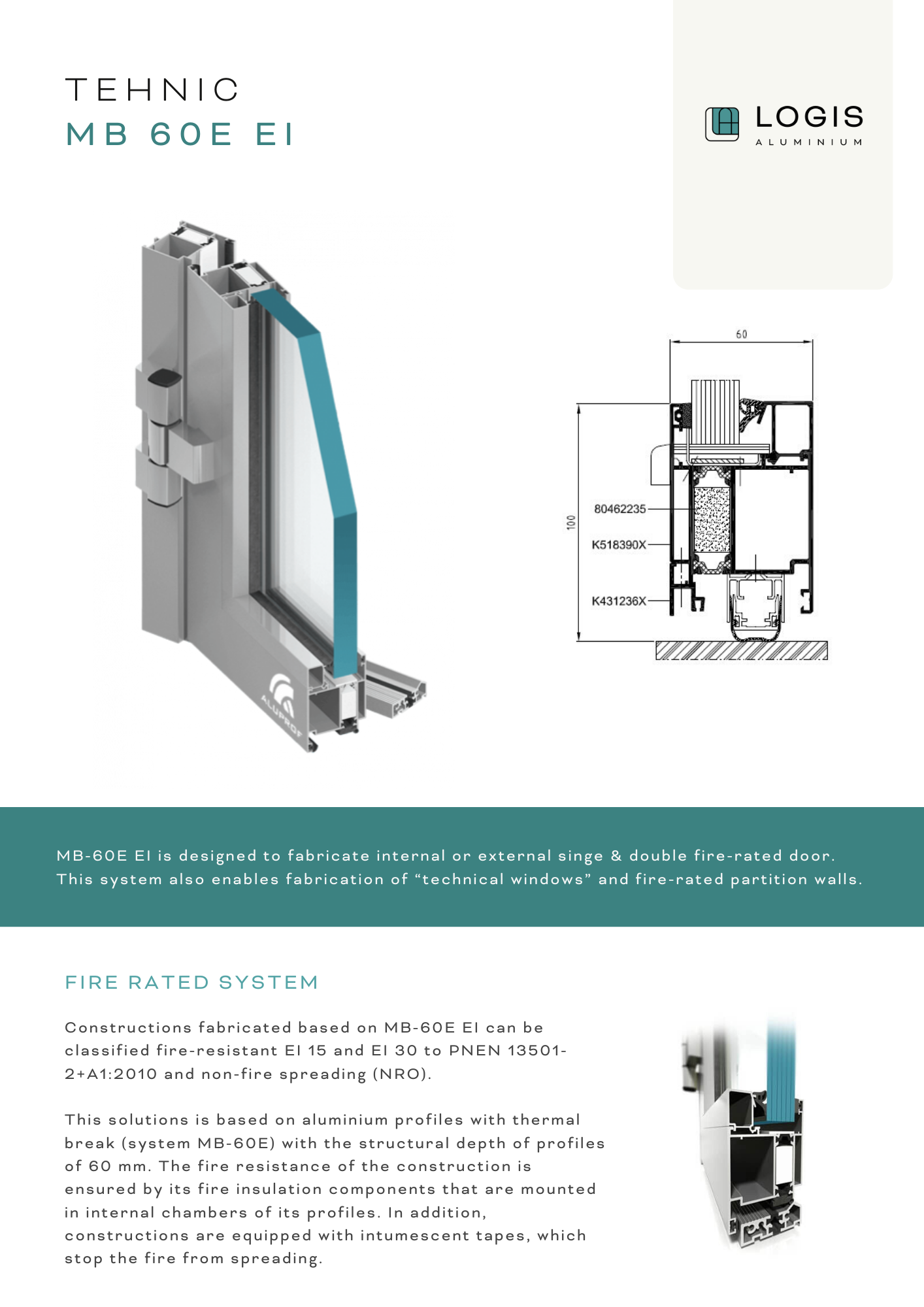 TEHNIC
MB 60E EI

LOGIS
ALUMINIUM

ALUPROF

60

100

80462235

K518390X

K431236X

MB-60E EI is designed to fabricate internal or external singe & double fire-rated door. This system also enables fabrication of “technical windows” and fire-rated partition walls.

FIRE RATED SYSTEM

Constructions fabricated based on MB-60E EI can be classified fire-resistant EI 15 and EI 30 to PNEN 13501-2+A1:2010 and non-fire spreading (NRO).

This solutions is based on aluminium profiles with thermal break (system MB-60E) with the structural depth of profiles of 60 mm. The fire resistance of the construction is ensured by its fire insulation components that are mounted in internal chambers of its profiles. In addition, constructions are equipped with intumescent tapes, which stop the fire from spreading.