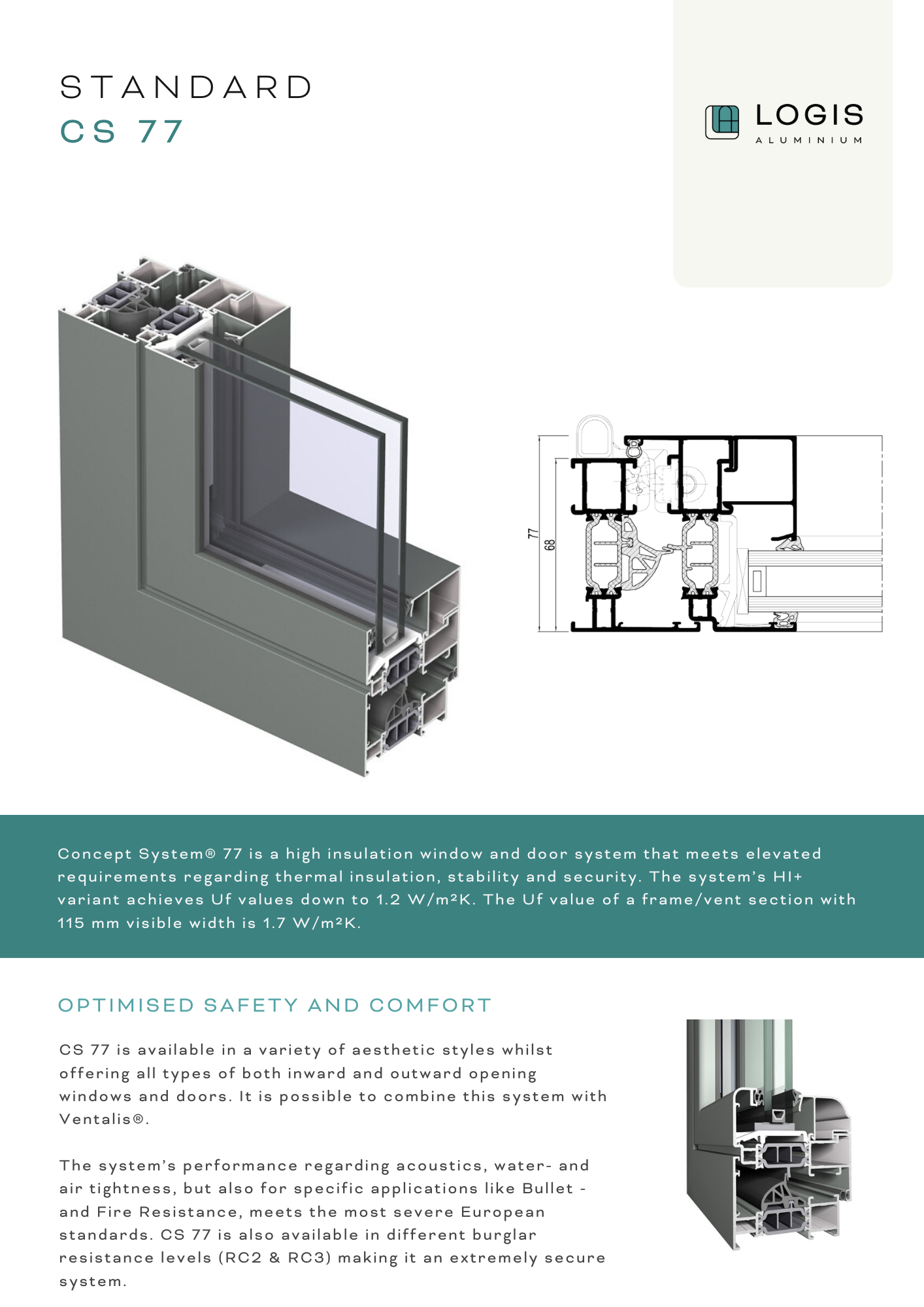 STANDARD
CS 77

LOGIS
ALUMINIUM

77
68

Concept System® 77 is a high insulation window and door system that meets elevated requirements regarding thermal insulation, stability and security. The system's HI+ variant achieves Uf values down to 1.2 W/m²K. The Uf value of a frame/vent section with 115 mm visible width is 1.7 W/m²K.

OPTIMISED SAFETY AND COMFORT

CS 77 is available in a variety of aesthetic styles whilst offering all types of both inward and outward opening windows and doors. It is possible to combine this system with Ventalis®.

The system's performance regarding acoustics, water- and air tightness, but also for specific applications like Bullet - and Fire Resistance, meets the most severe European standards. CS 77 is also available in different burglar resistance levels (RC2 & RC3) making it an extremely secure system.