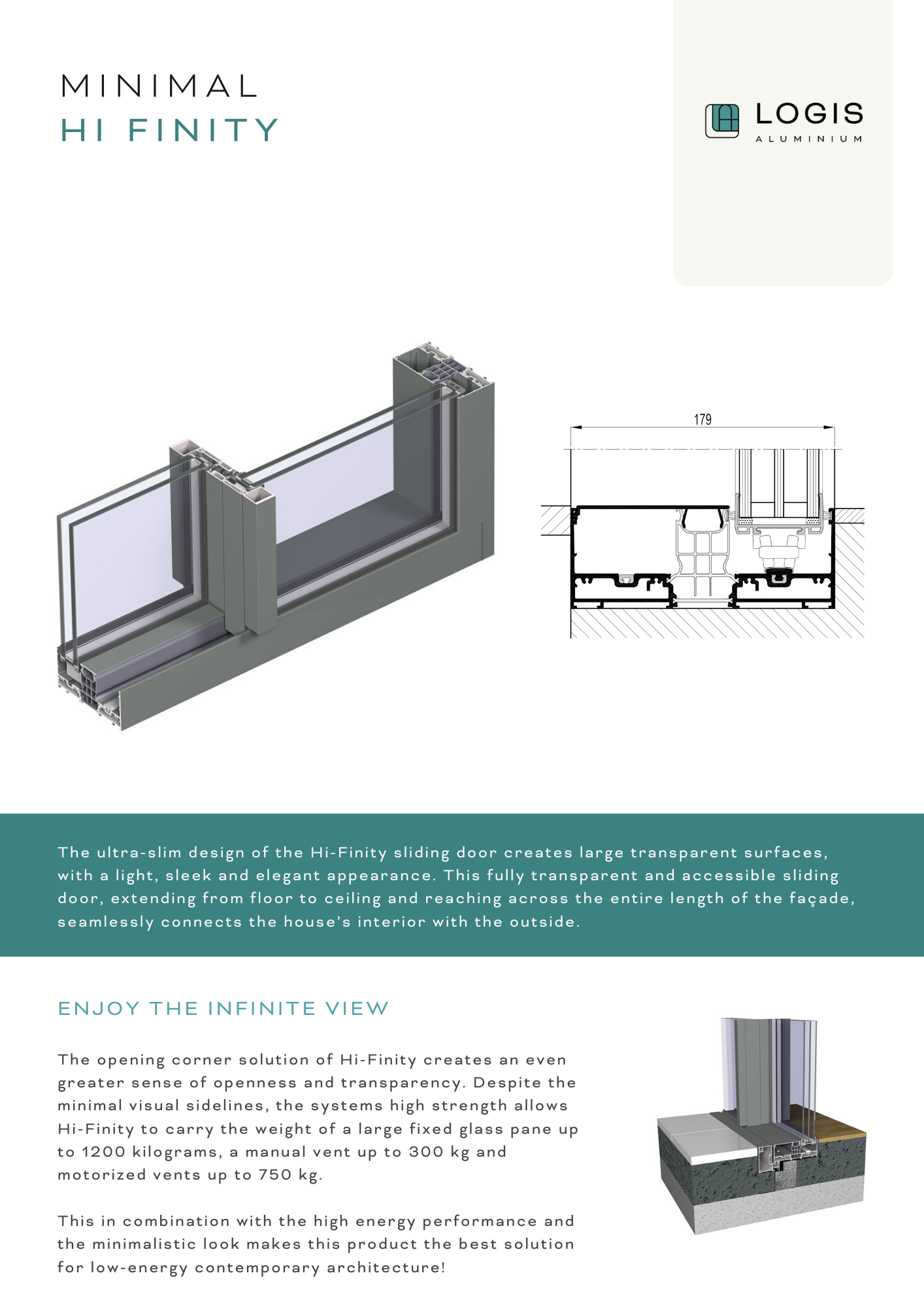 MINIMAL
HI FINITY

LOGIS
ALUMINIUM

179

The ultra-slim design of the Hi-Finity sliding door creates large transparent surfaces, with a light, sleek and elegant appearance. This fully transparent and accessible sliding door, extending from floor to ceiling and reaching across the entire length of the façade, seamlessly connects the house's interior with the outside.

ENJOY THE INFINITE VIEW

The opening corner solution of Hi-Finity creates an even greater sense of openness and transparency. Despite the minimal visual sidelines, the systems high strength allows Hi-Finity to carry the weight of a large fixed glass pane up to 1200 kilograms, a manual vent up to 300 kg and motorized vents up to 750 kg.

This in combination with the high energy performance and the minimalistic look makes this product the best solution for low-energy contemporary architecture!